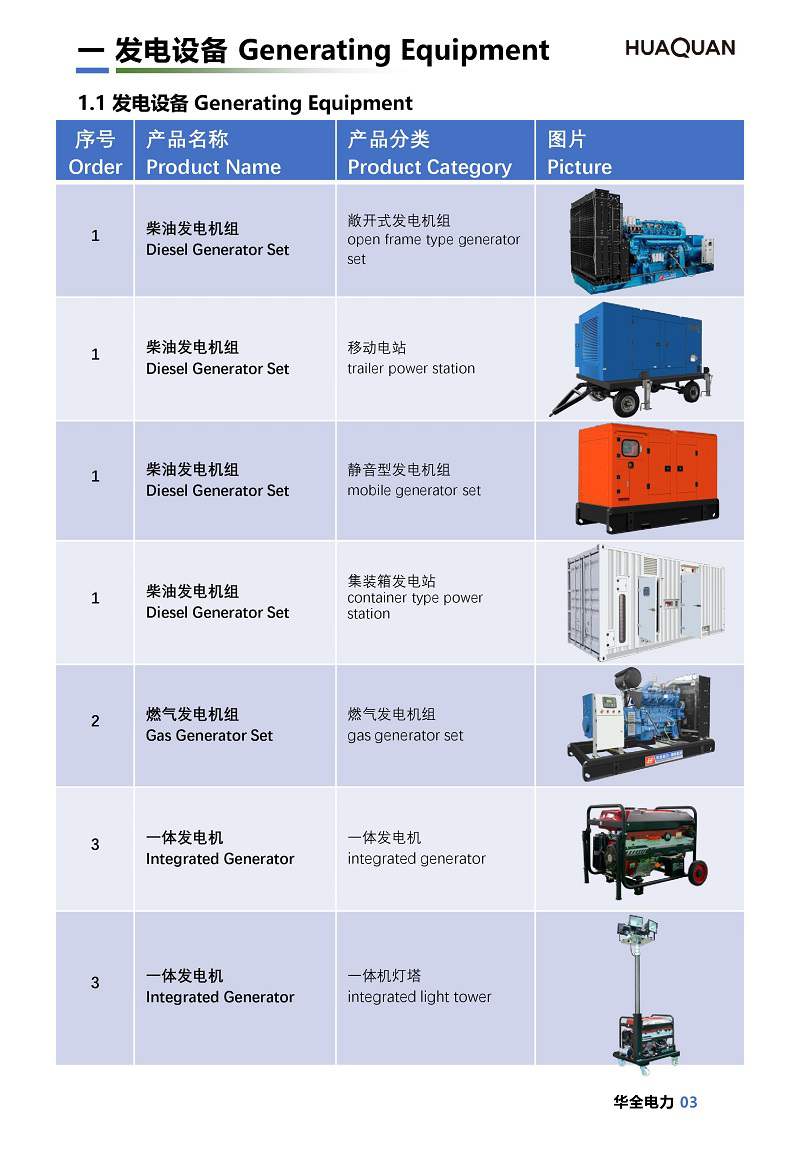 一 发电设备 Generating Equipment

HUAQUAN

1.1 发电设备 Generating Equipment

| 序号 Order | 产品名称 Product Name | 产品分类 Product Category | 图片 Picture |
|---|---|---|---|
| 1 | 柴油发电机组 Diesel Generator Set | 敞开式发电机组 open frame type generator set | |
| 1 | 柴油发电机组 Diesel Generator Set | 移动电站 trailer power station | |
| 1 | 柴油发电机组 Diesel Generator Set | 静音型发电机组 mobile generator set | |
| 1 | 柴油发电机组 Diesel Generator Set | 集装箱发电站 container type power station | |
| 2 | 燃气发电机组 Gas Generator Set | 燃气发电机组 gas generator set | |
| 3 | 一体发电机 Integrated Generator | 一体发电机 integrated generator | |
| 3 | 一体发电机 Integrated Generator | 一体机灯塔 integrated light tower | |

华全电力 03